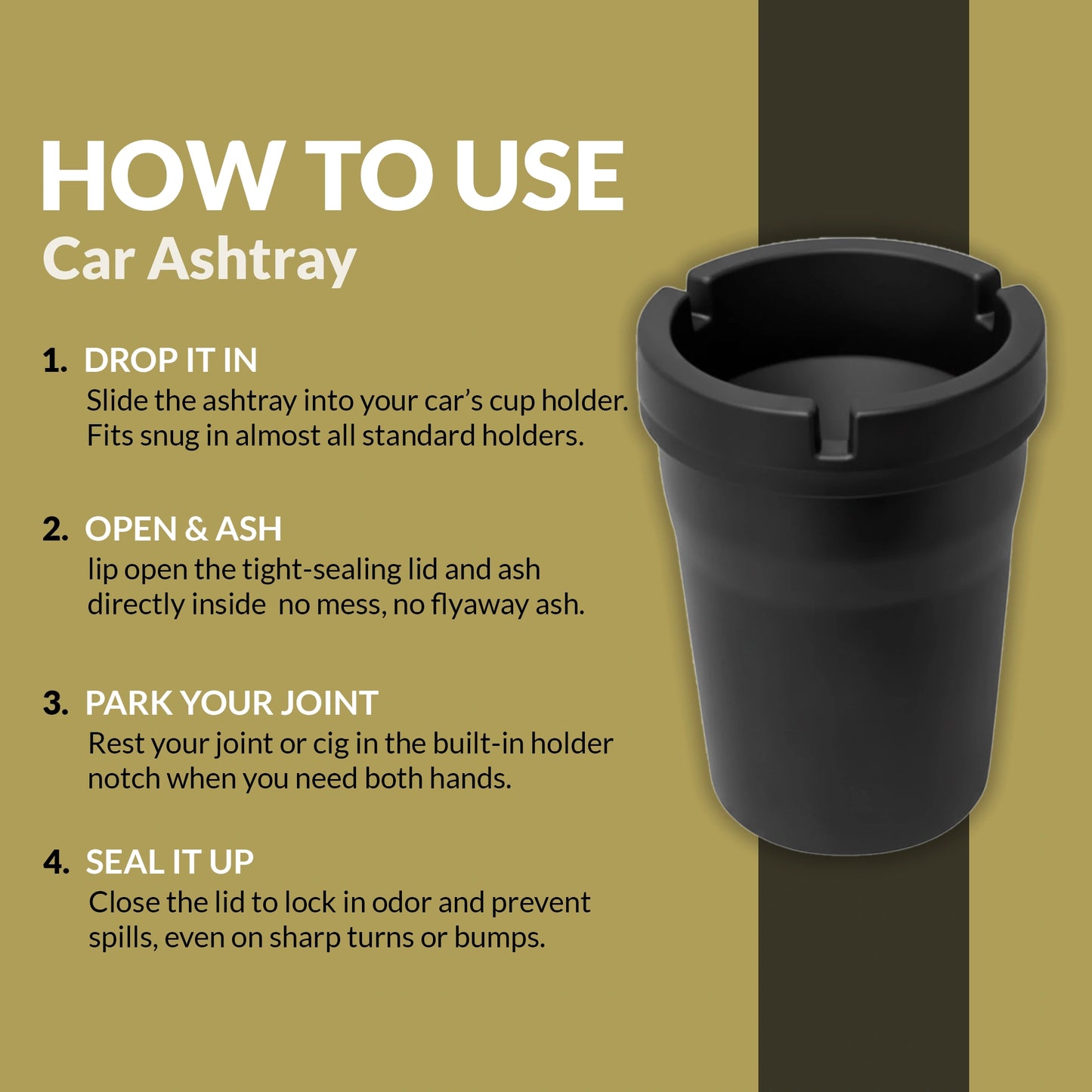 HOW TO USE
Car Ashtray

1. DROP IT IN
Slide the ashtray into your car’s cup holder. Fits snug in almost all standard holders.

2. OPEN & ASH
lip open the tight-sealing lid and ash directly inside  no mess, no flyaway ash.

3. PARK YOUR JOINT
Rest your joint or cig in the built-in holder notch when you need both hands.

4. SEAL IT UP
Close the lid to lock in odor and prevent spills, even on sharp turns or bumps.